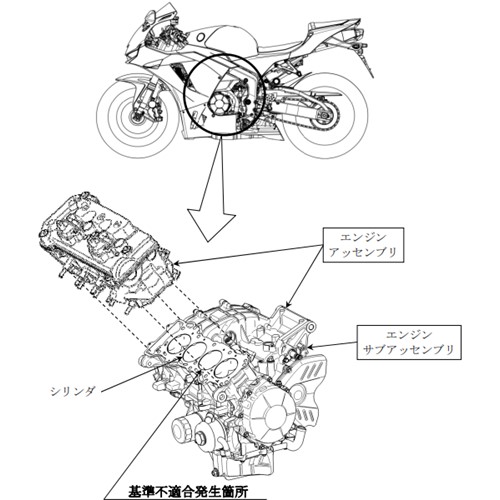 エンジン
アッセンブリ

エンジン
サブアッセンブリ

シリンダ

基準不適合発生箇所