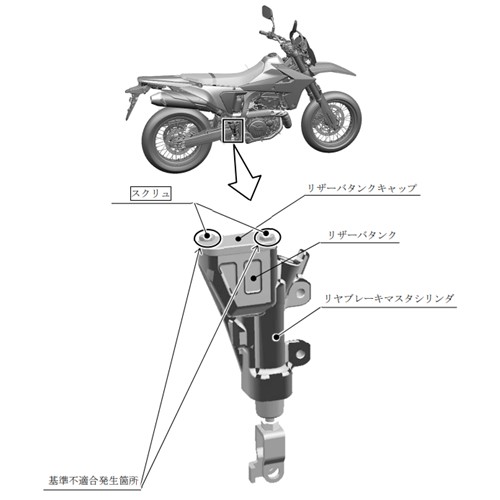 スクリュ

リザーバタンクキャップ

リザーバタンク

リヤブレーキマスタシリンダ

基準不適合発生箇所