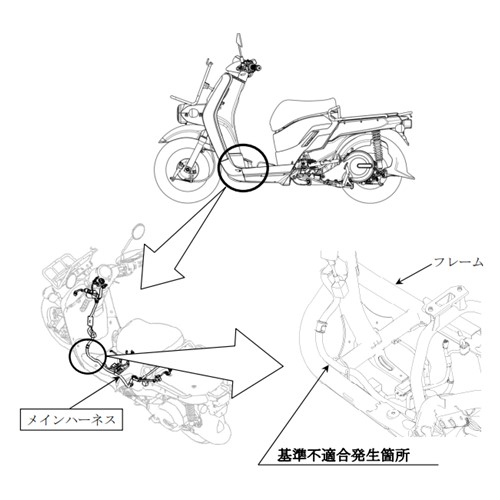 フレーム

メインハーネス

基準不適合発生箇所